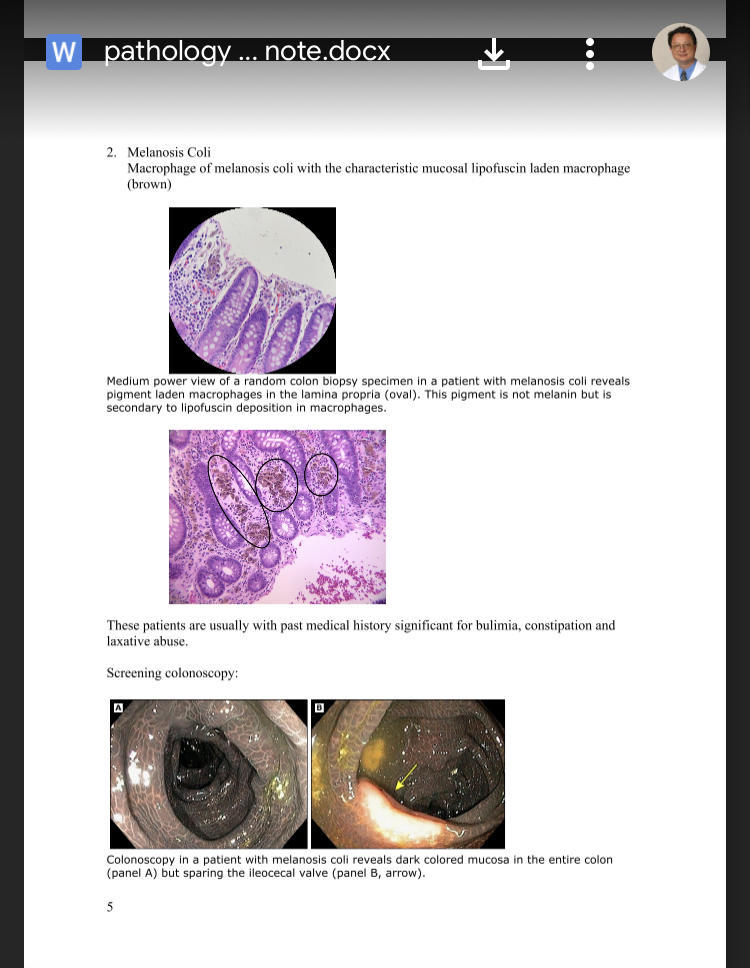 W pathology ... note.docx

2. Melanosis Coli
Macrophage of melanosis coli with the characteristic mucosal lipofuscin laden macrophage (brown)

Medium power view of a random colon biopsy specimen in a patient with melanosis coli reveals pigment laden macrophages in the lamina propria (oval). This pigment is not melanin but is secondary to lipofuscin deposition in macrophages.

These patients are usually with past medical history significant for bulimia, constipation and laxative abuse.

Screening colonoscopy:

A

B

Colonoscopy in a patient with melanosis coli reveals dark colored mucosa in the entire colon (panel A) but sparing the ileocecal valve (panel B, arrow).

5